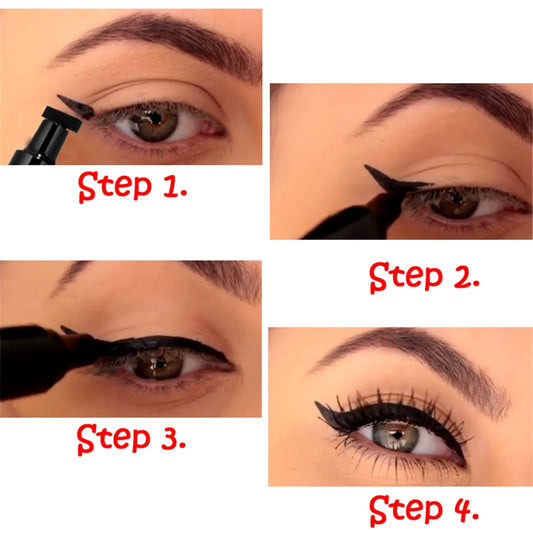 Step 1.

Step 2.

Step 3.

Step 4.